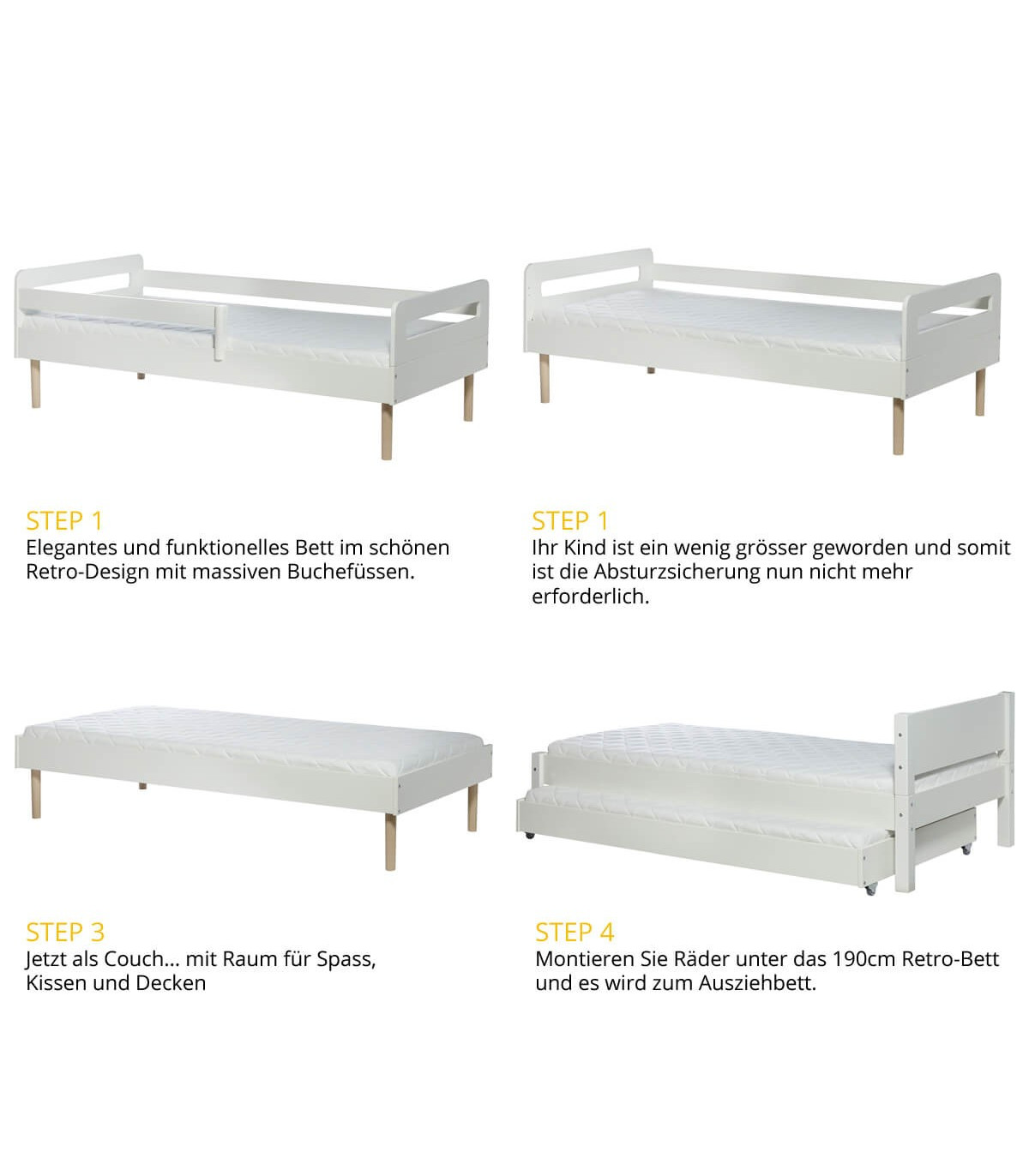 STEP 1
Elegantes und funktionelles Bett im schönen Retro-Design mit massiven Buchefüssen.

STEP 1
Ihr Kind ist ein wenig grösser geworden und somit ist die Absturzsicherung nun nicht mehr erforderlich.

STEP 3
Jetzt als Couch... mit Raum für Spass, Kissen und Decken

STEP 4
Montieren Sie Räder unter das 190cm Retro-Bett und es wird zum Ausziehbett.